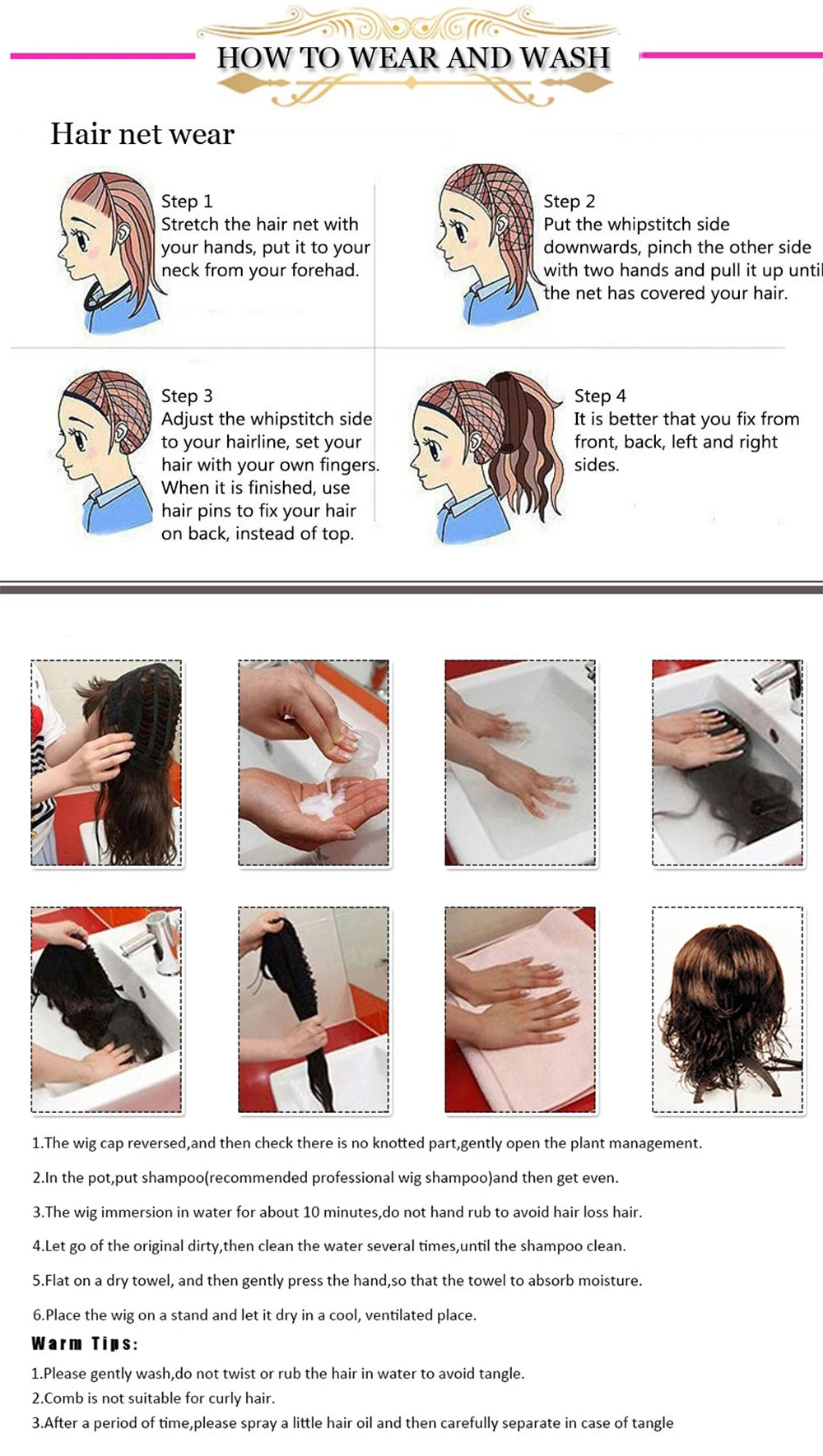 HOW TO WEAR AND WASH

Hair net wear

Step 1
Stretch the hair net with your hands, put it to your neck from your forehad.

Step 2
Put the whipstitch side downwards, pinch the other side with two hands and pull it up until the net has covered your hair.

Step 3
Adjust the whipstitch side to your hairline, set your hair with your own fingers. When it is finished, use hair pins to fix your hair on back, instead of top.

Step 4
It is better that you fix from front, back, left and right sides.

1.The wig cap reversed,and then check there is no knotted part,gently open the plant management.

2.In the pot,put shampoo(recommended professional wig shampoo)and then get even.

3.The wig immersion in water for about 10 minutes,do not hand rub to avoid hair loss hair.

4.Let go of the original dirty,then clean the water several times,until the shampoo clean.

5.Flat on a dry towel, and then gently press the hand,so that the towel to absorb moisture.

6.Place the wig on a stand and let it dry in a cool, ventilated place.

Warm Tips:

1.Please gently wash,do not twist or rub the hair in water to avoid tangle.
2.Comb is not suitable for curly hair.
3.After a period of time,please spray a little hair oil and then carefully separate in case of tangle